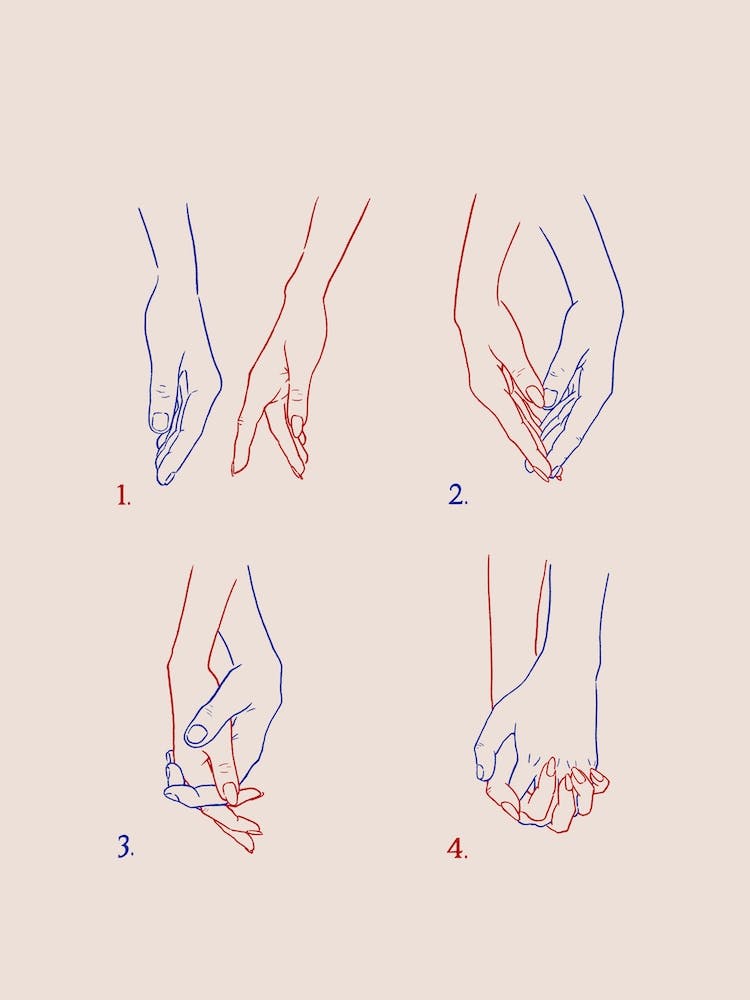 1.

2.

3.

4.