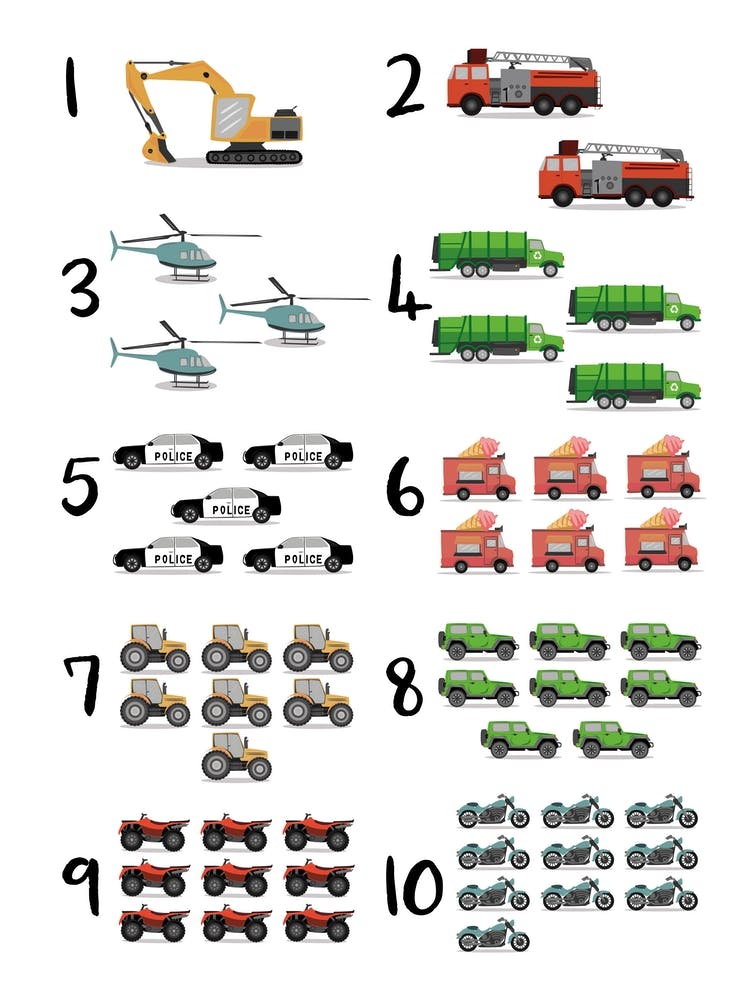 1

2

1

1

3

4

5

POLICE

POLICE

POLICE

POLICE

POLICE

6

7

8

9

10