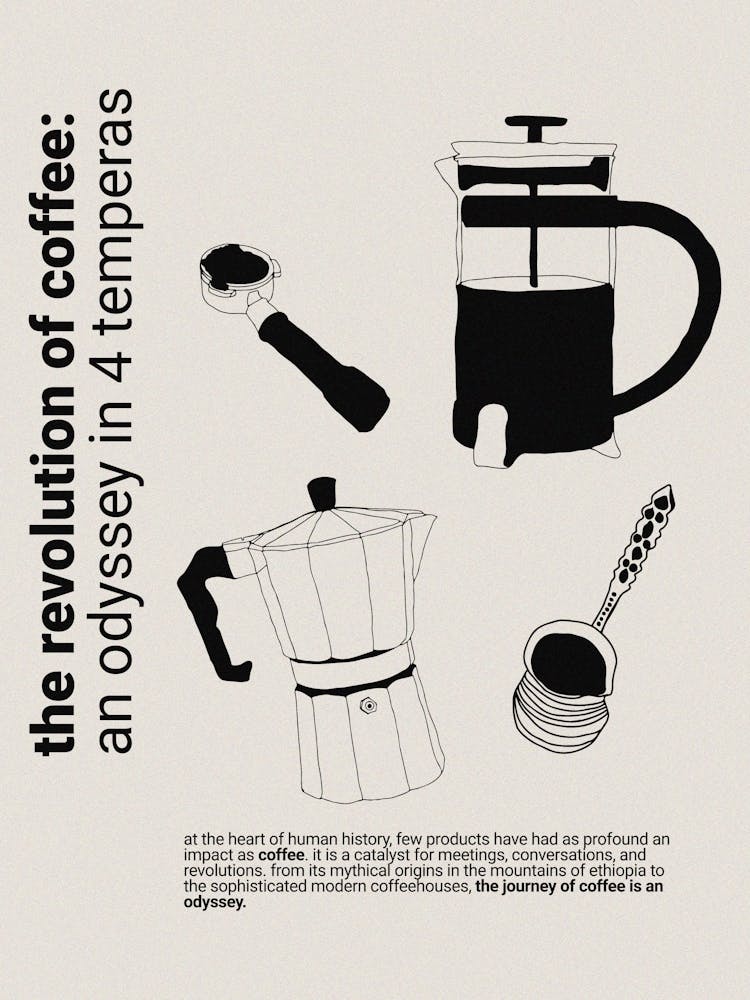 the revolution of coffee:
an odyssey in 4 temperas

at the heart of human history, few products have had as profound an impact as coffee. it is a catalyst for meetings, conversations, and revolutions. from its mythical origins in the mountains of ethiopia to the sophisticated modern coffeehouses, the journey of coffee is an odyssey.