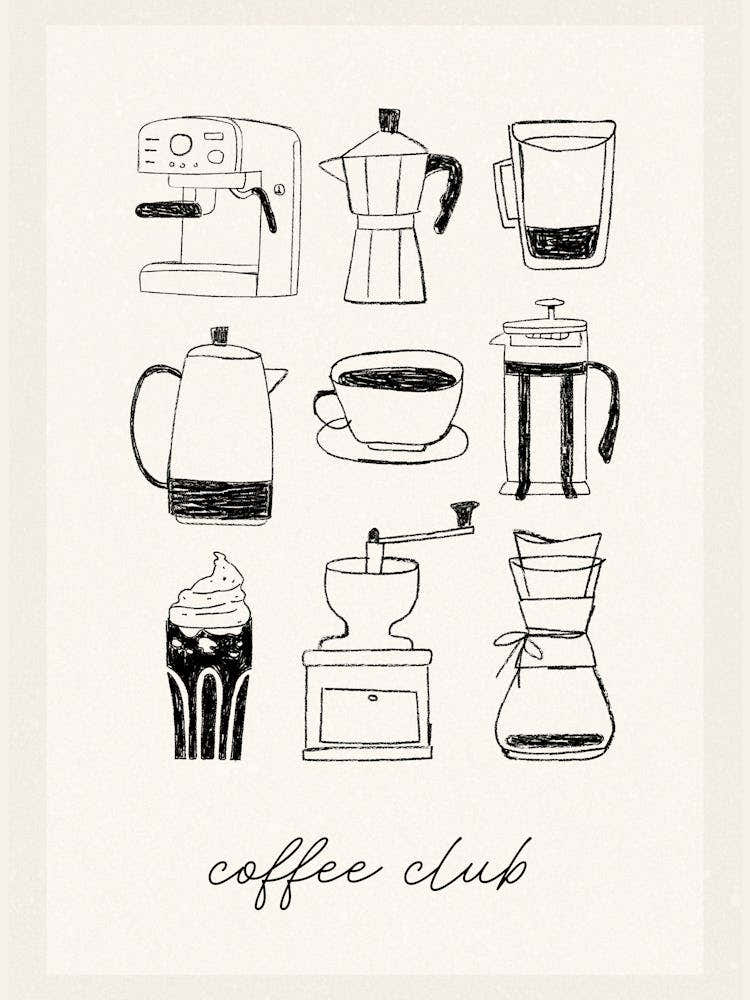 coffee club